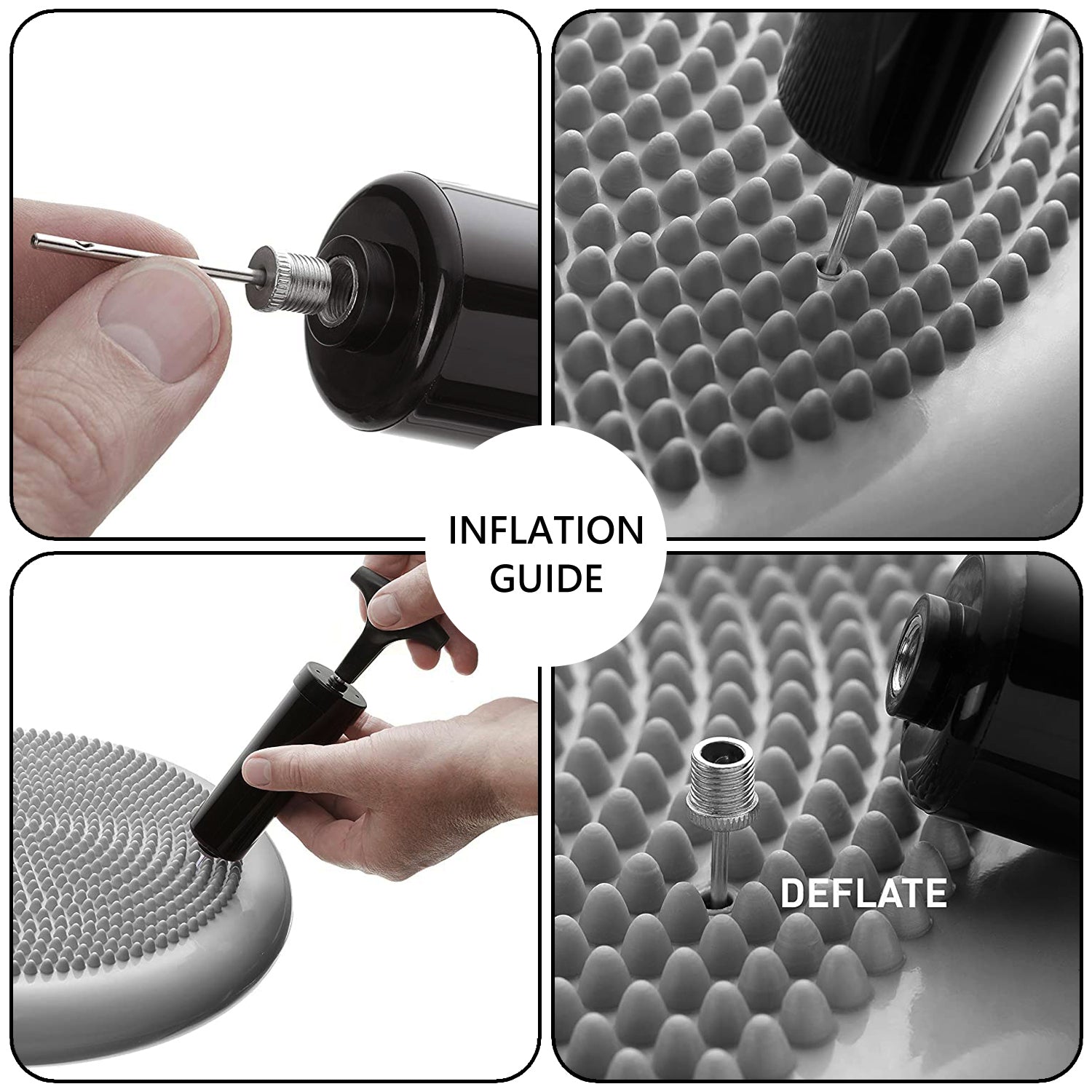 INFLATION GUIDE

DEFLATE