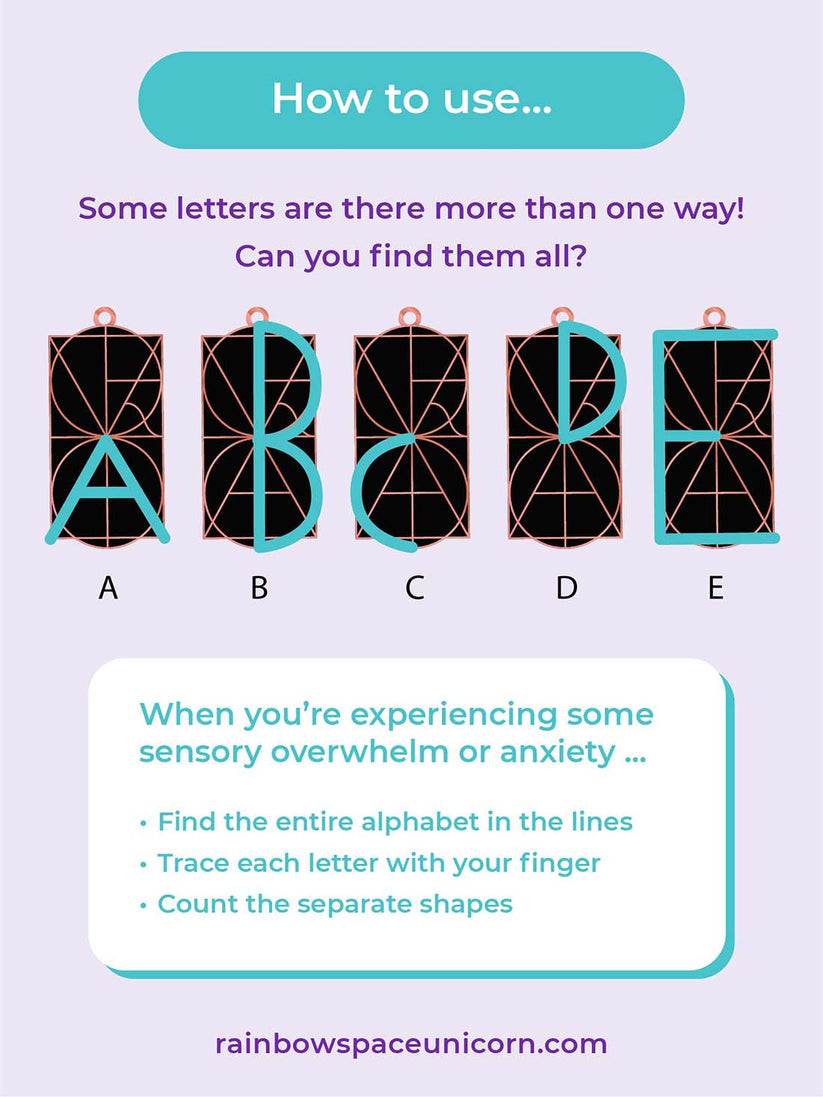 How to use...

Some letters are there more than one way!
Can you find them all?

A B C D E

When you're experiencing some sensory overwhelm or anxiety ...

• Find the entire alphabet in the lines
• Trace each letter with your finger
• Count the separate shapes

rainbowspaceunicorn.com